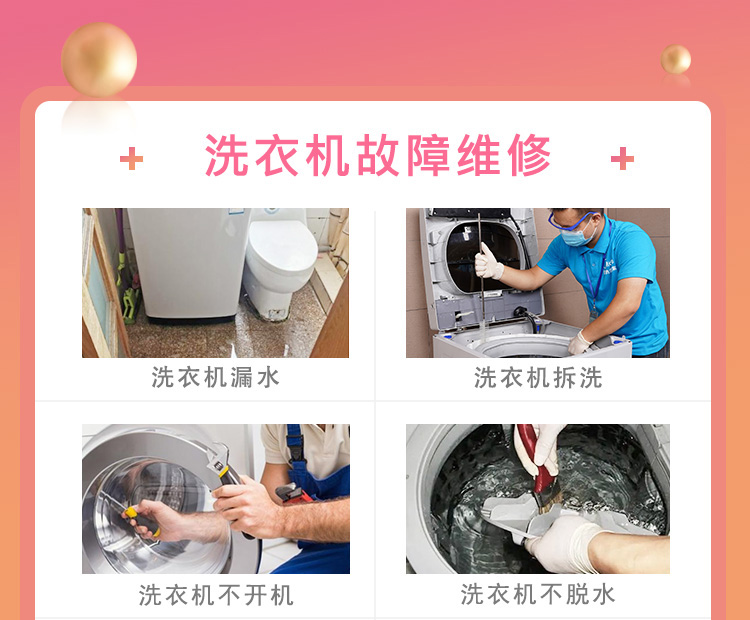 + 洗衣机故障维修 +

洗衣机漏水

洗衣机拆洗

洗衣机不开机

洗衣机不脱水