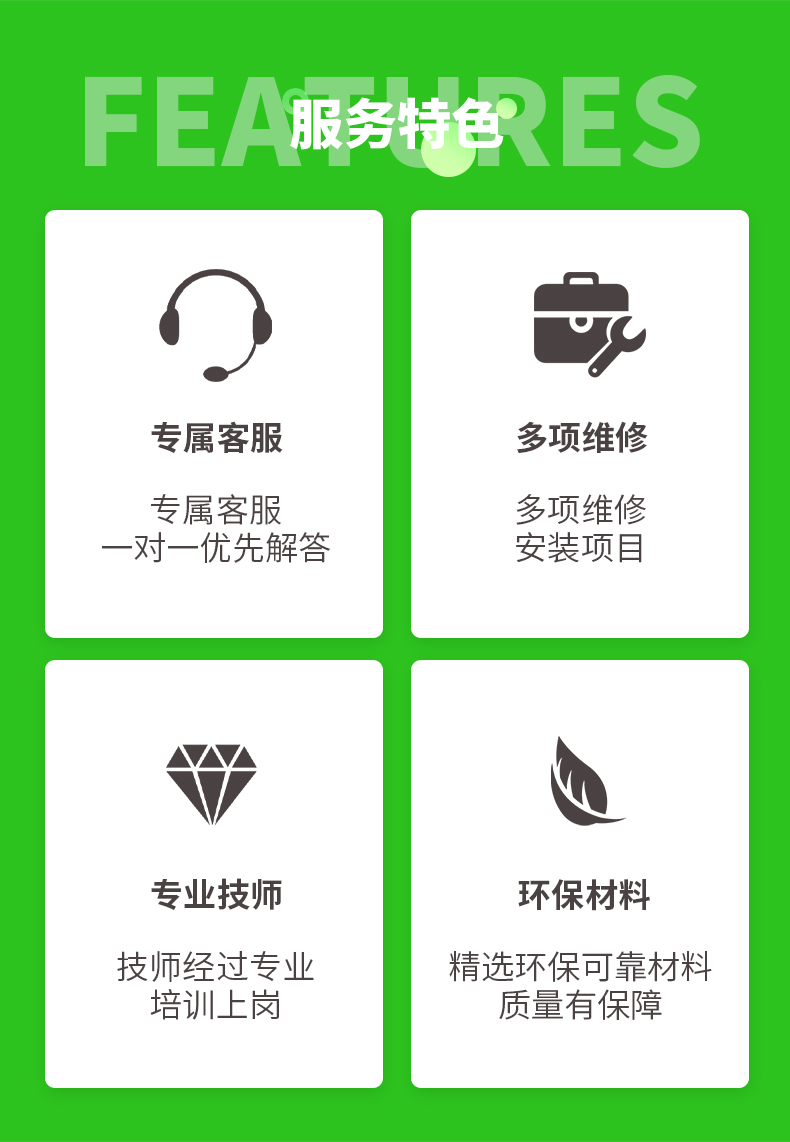 FEATURES
服务特色

专属客服

专属客服
一对一优先解答

多项维修

多项维修
安装项目

专业技师

技师经过专业
培训上岗

环保材料

精选环保可靠材料
质量有保障