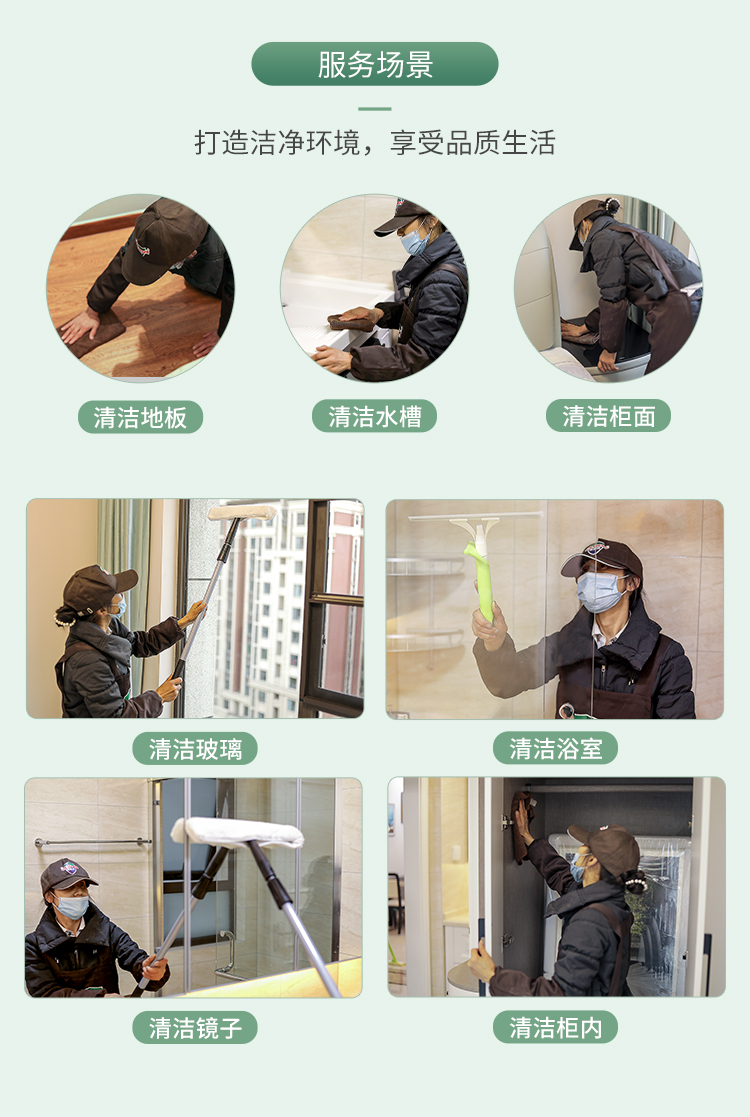 服务场景

打造洁净环境，享受品质生活

清洁地板

清洁水槽

清洁柜面

清洁玻璃

清洁浴室

清洁镜子

清洁柜内