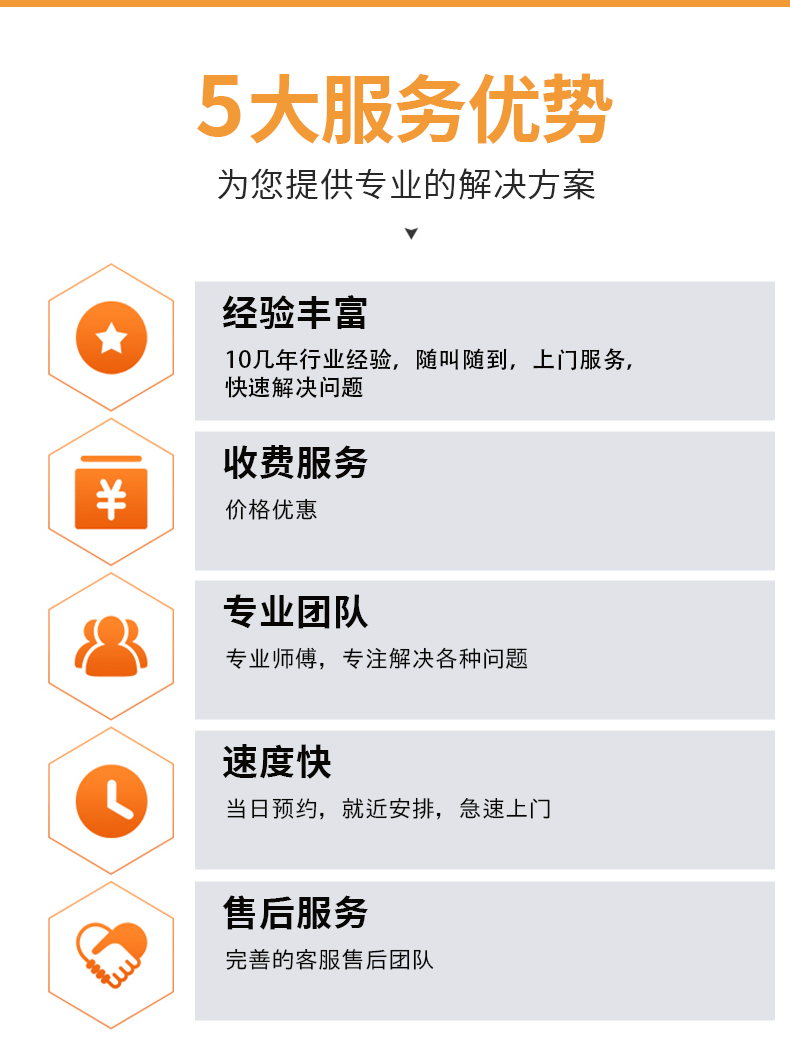 5大服务优势

为您提供专业的解决方案

经验丰富

10几年行业经验，随叫随到，上门服务，快速解决问题

收费服务

价格优惠

专业团队

专业师傅，专注解决各种问题

速度快

当日预约，就近安排，急速上门

售后服务

完善的客服售后团队